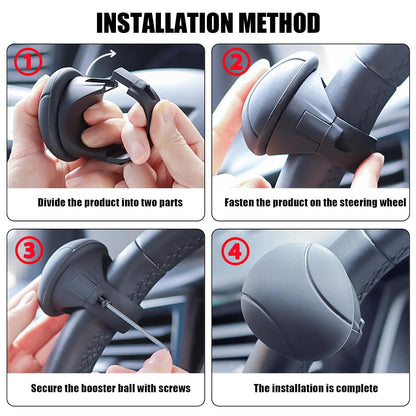 INSTALLATION METHOD

①

Divide the product into two parts

②

Fasten the product on the steering wheel

③

Secure the booster ball with screws

④

The installation is complete