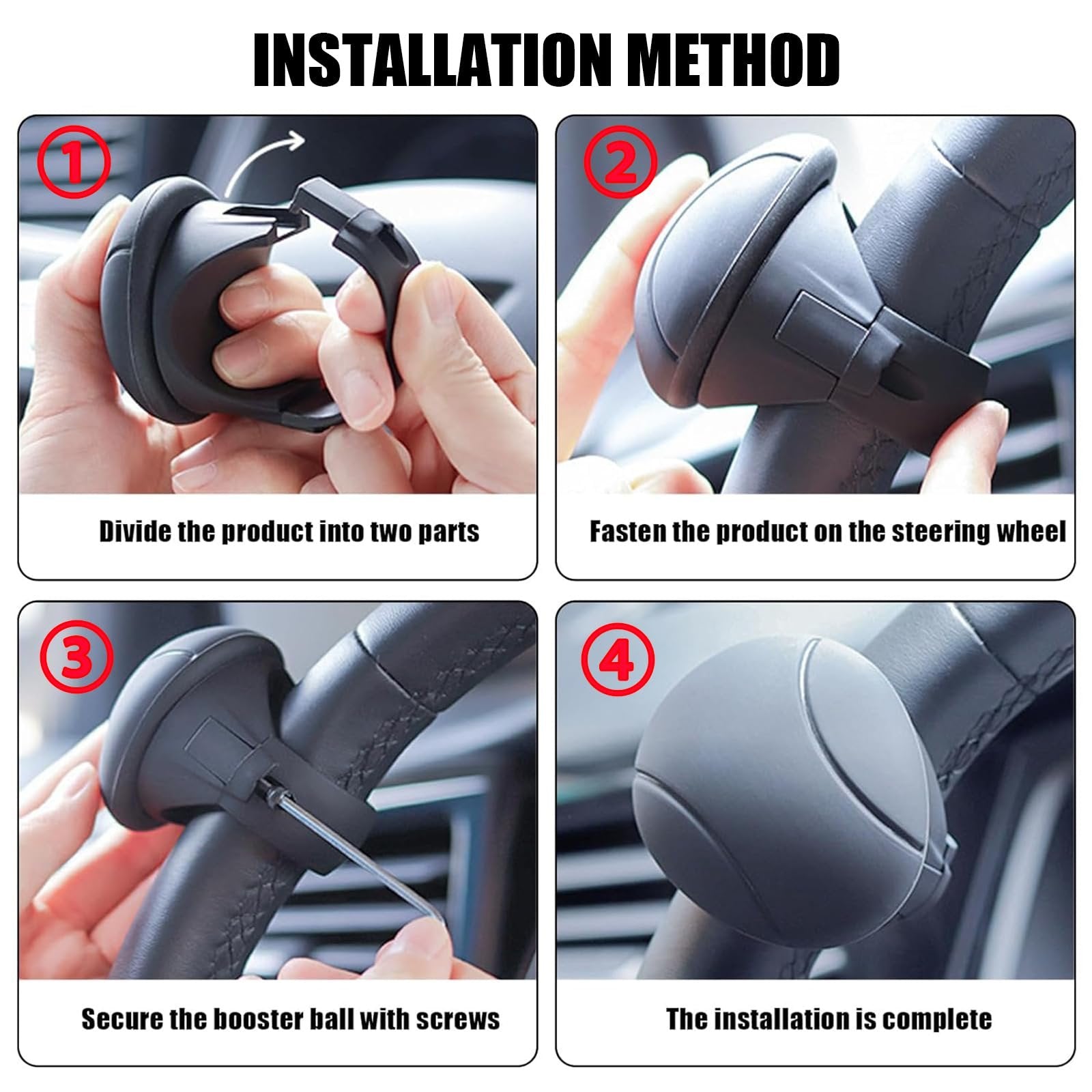 INSTALLATION METHOD

①

Divide the product into two parts

②

Fasten the product on the steering wheel

③

Secure the booster ball with screws

④

The installation is complete