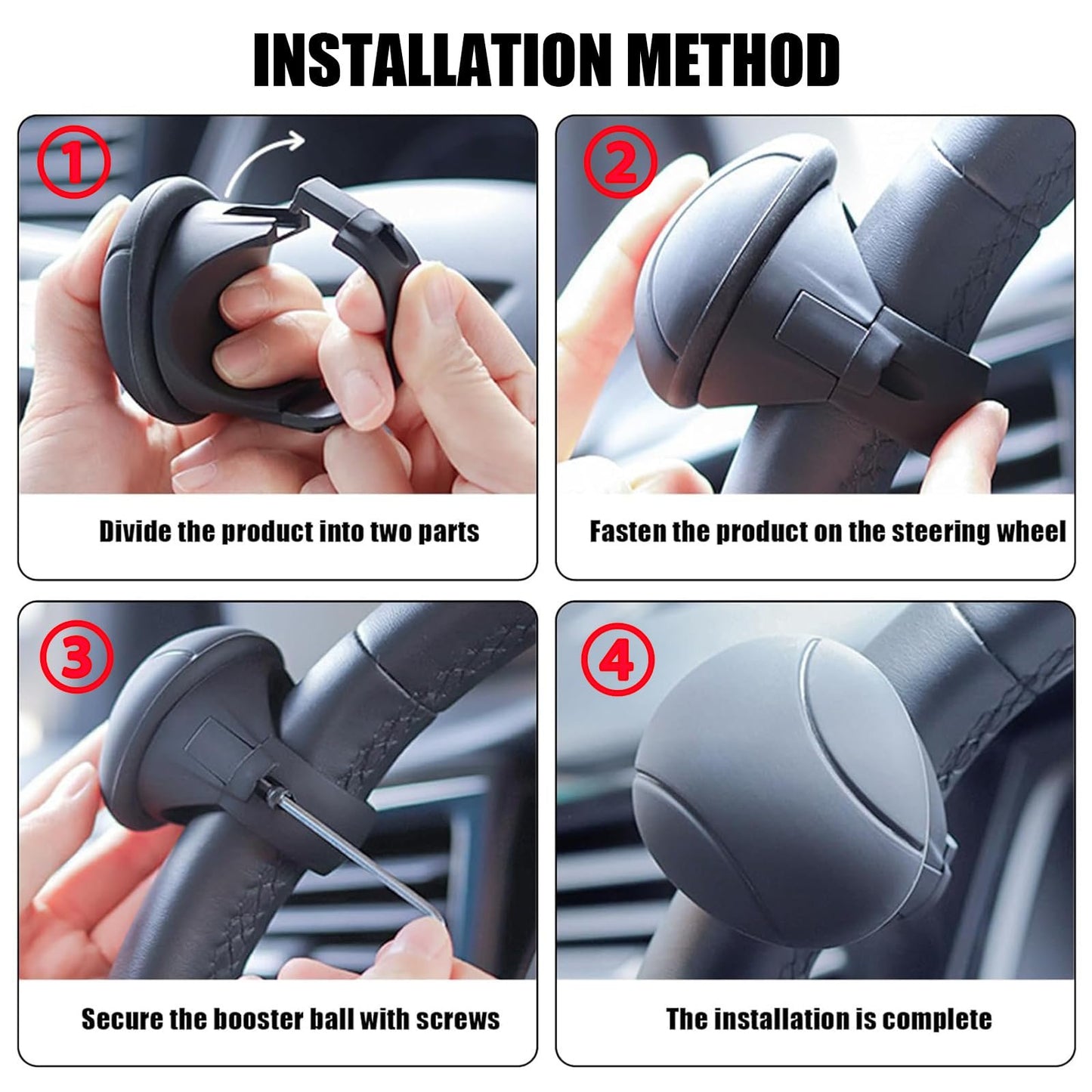 INSTALLATION METHOD

①

Divide the product into two parts

②

Fasten the product on the steering wheel

③

Secure the booster ball with screws

④

The installation is complete