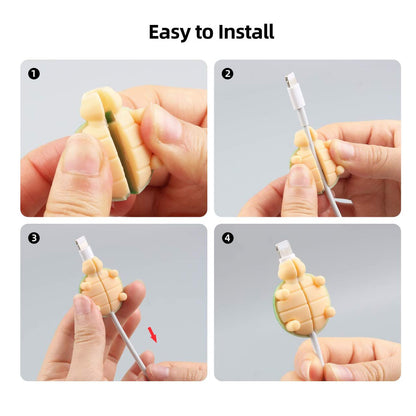 Easy to Install

1

2

3

4